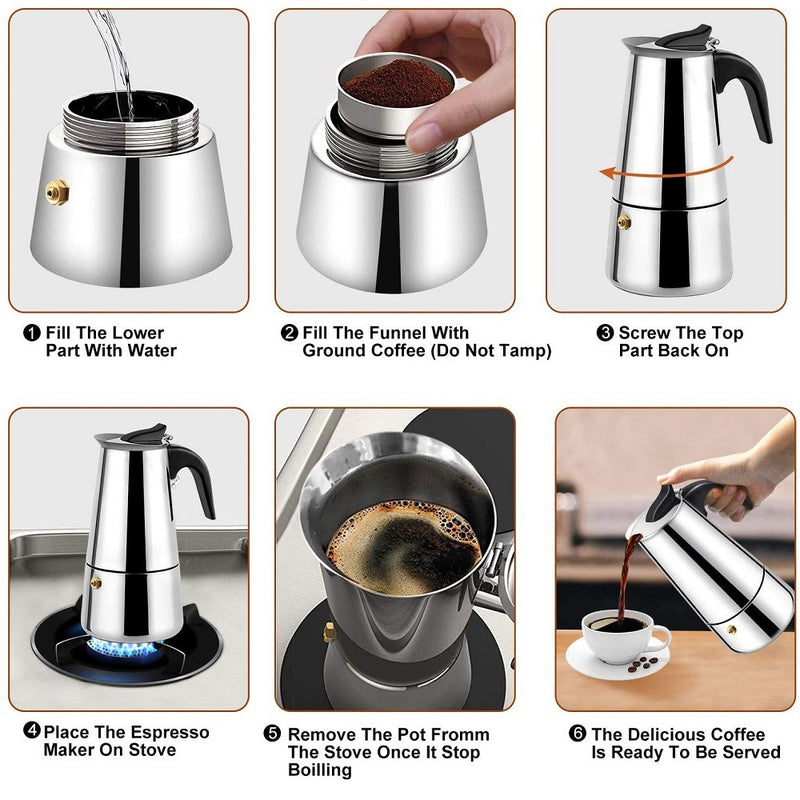 ❶ Fill The Lower Part With Water

❷ Fill The Funnel With Ground Coffee (Do Not Tamp)

❸ Screw The Top Part Back On

❹ Place The Espresso Maker On Stove

❺ Remove The Pot Fromm The Stove Once It Stop Boilling

❻ The Delicious Coffee Is Ready To Be Served