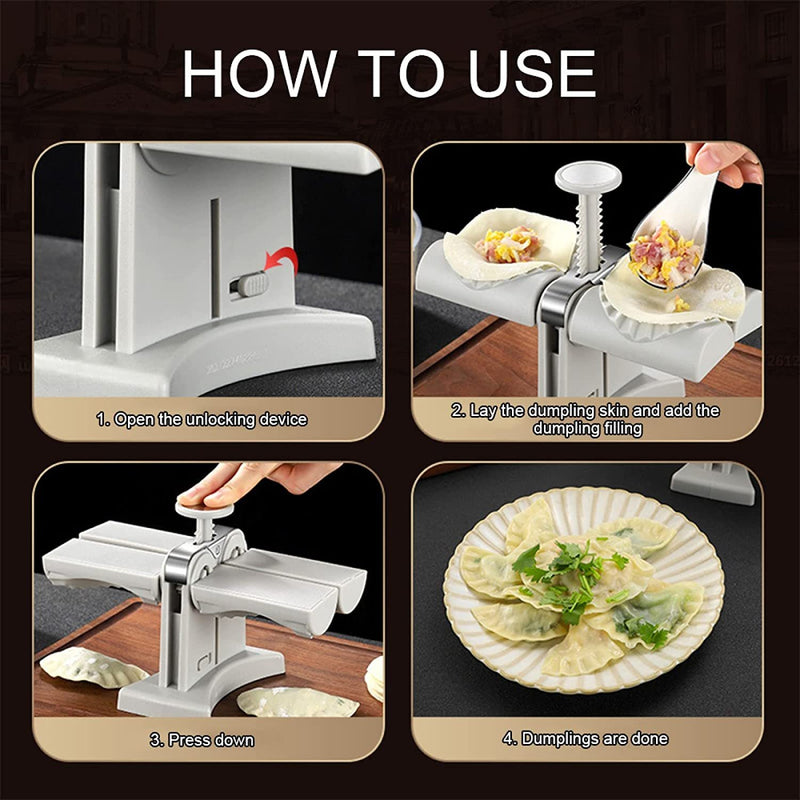 HOW TO USE

1. Open the unlocking device

2. Lay the dumpling skin and add the dumpling filling

3. Press down

4. Dumplings are done